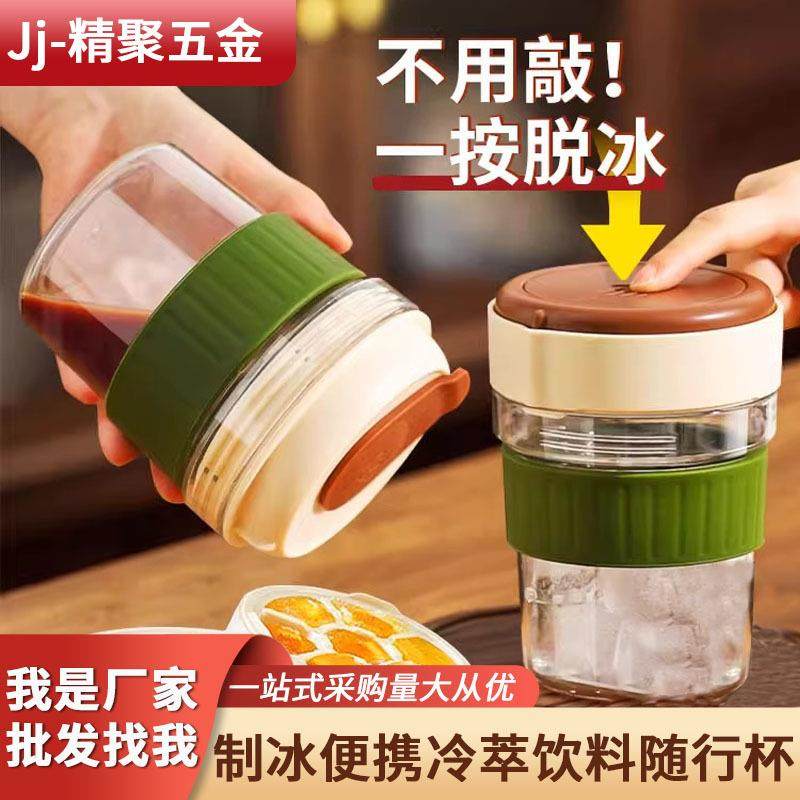 Jj-精聚五金

不用敲！
一按脱冰

我是厂家
批发找我

一站式采购量大从优

制冰便携冷萃饮料随行杯