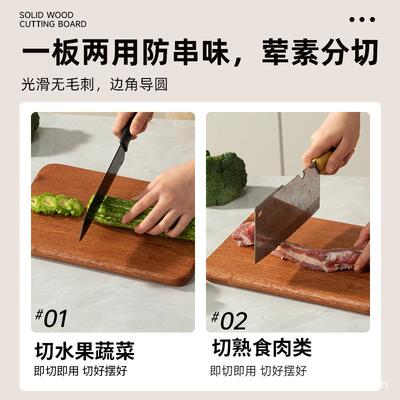 SOLID WOOD
CUTTING BOARD

一板两用防串味，荤素分切

光滑无毛刺，边角导圆

#01

切水果蔬菜

即切即用 切好摆好

#02

切熟食肉类

即切即用 切好摆好