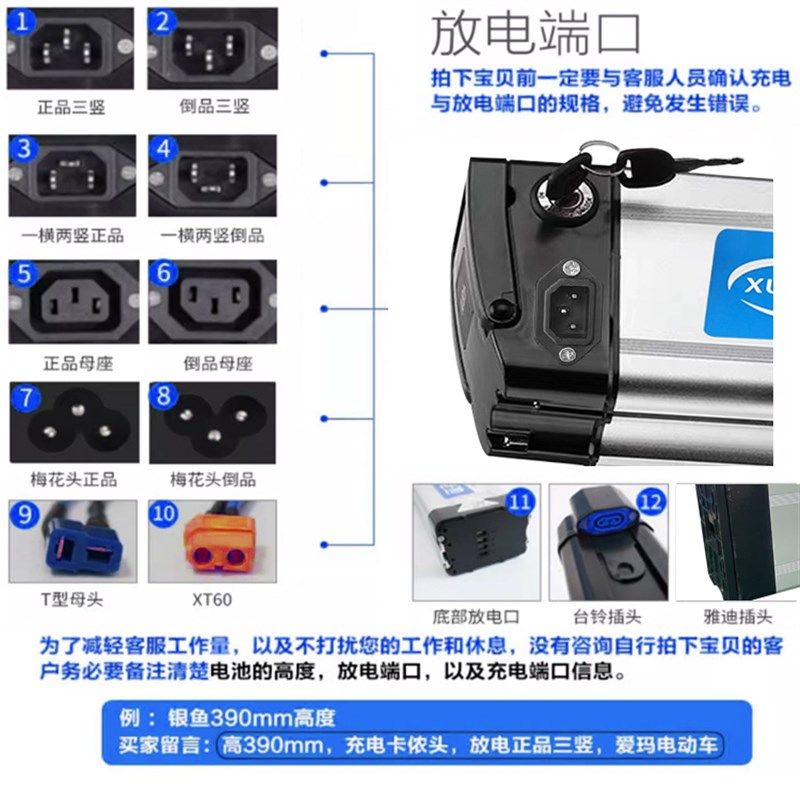 1
正品三竖

2
倒品三竖

3
一横两竖正品

4
一横两竖倒品

5
正品母座

6
倒品母座

7
梅花头正品

8
梅花头倒品

9
T型母头

10
XT60

放电端口

拍下宝贝前一定要与客服人员确认充电与放电端口的规格，避免发生错误。

XU

11
底部放电口

12
台铃插头

雅迪插头

为了减轻客服工作量，以及不打扰您的工作和休息，没有咨询自行拍下宝贝的客户务必要备注清楚电池的高度，放电端口，以及充电端口信息。

例：银鱼390mm高度
买家留言：高390mm，充电卡侬头，放电正品三竖，爱玛电动车