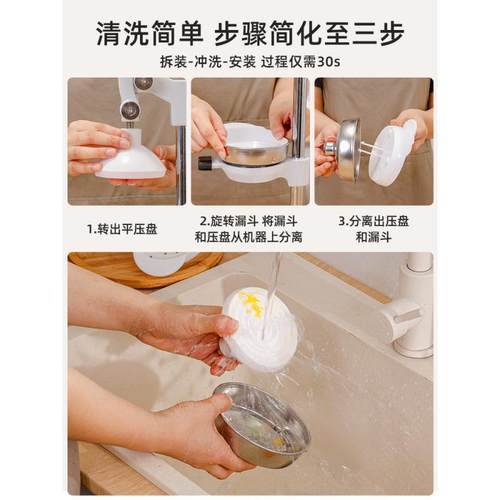 清洗简单 步骤简化至三步

拆装-冲洗-安装 过程仅需30s

1.转出平压盘

2.旋转漏斗 将漏斗和压盘从机器上分离

3.分离出压盘和漏斗