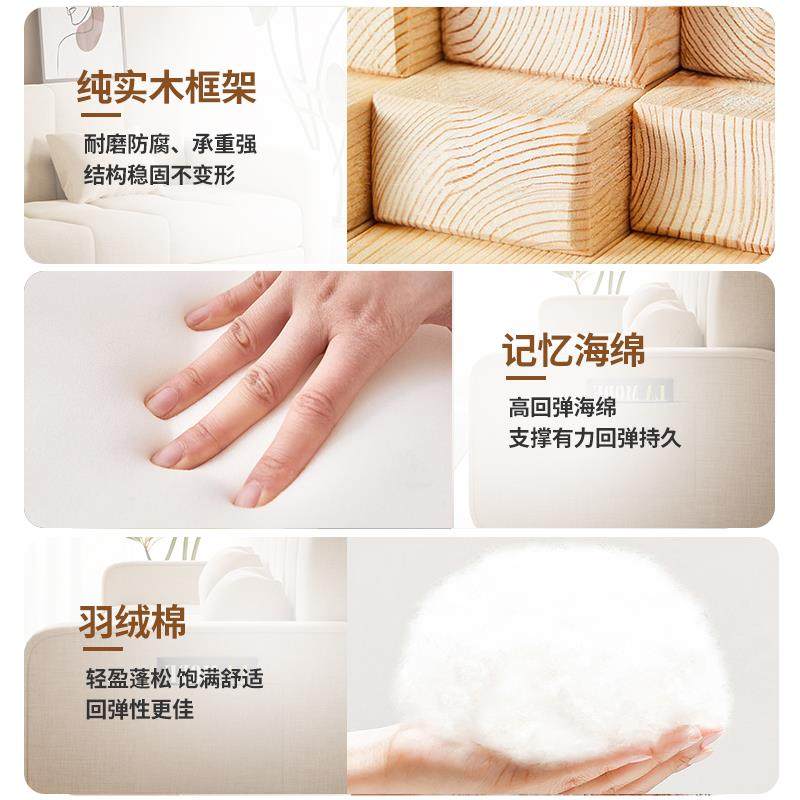 纯实木框架

耐磨防腐、承重强
结构稳固不变形

记忆海绵

高回弹海绵
支撑有力回弹持久

羽绒棉

轻盈蓬松 饱满舒适
回弹性更佳