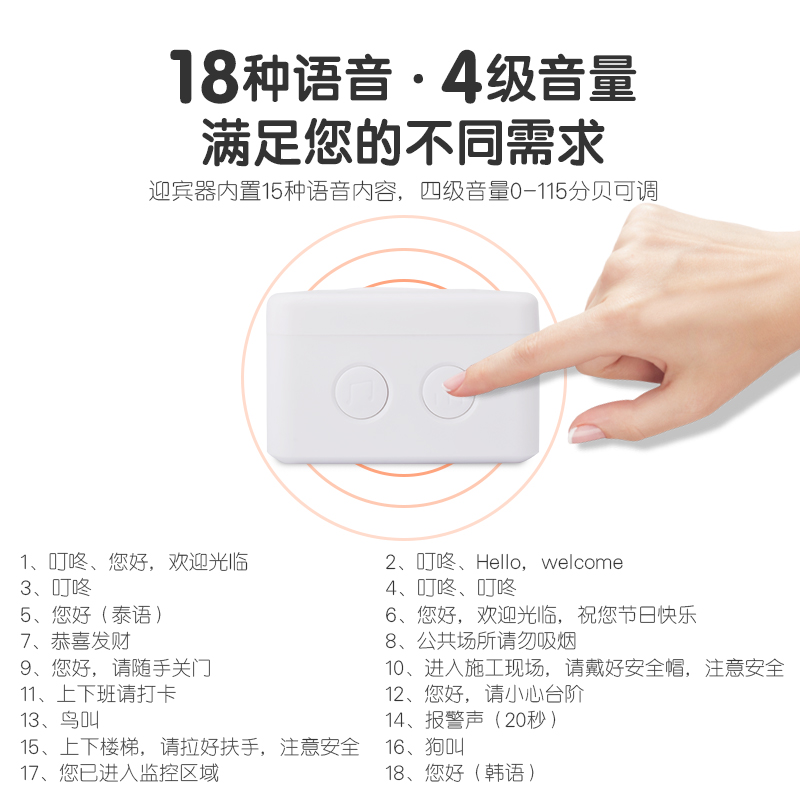 18种语音 · 4级音量
满足您的不同需求

迎宾器内置15种语音内容，四级音量0-115分贝可调

1、叮咚、您好，欢迎光临
3、叮咚
5、您好（泰语）
7、恭喜发财
9、您好，请随手关门
11、上下班请打卡
13、鸟叫
15、上下楼梯，请拉好扶手，注意安全
17、您已进入监控区域

2、叮咚、Hello，welcome
4、叮咚、叮咚
6、您好，欢迎光临，祝您节日快乐
8、公共场所请勿吸烟
10、进入施工现场，请戴好安全帽，注意安全
12、您好，请小心台阶
14、报警声（20秒）
16、狗叫
18、您好（韩语）