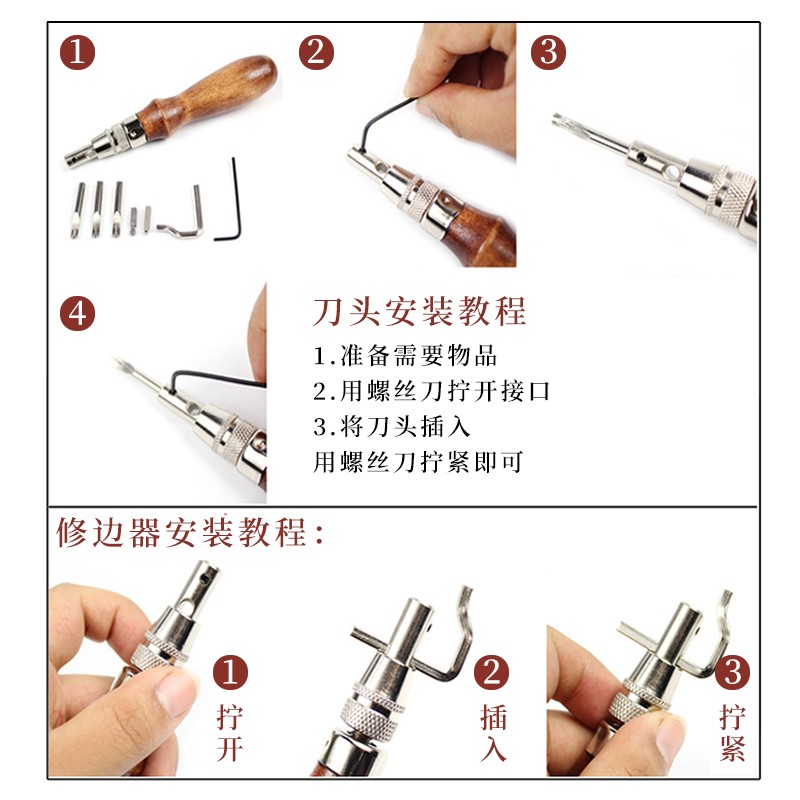 1

2

3

4

刀头安装教程
1.准备需要物品
2.用螺丝刀拧开接口
3.将刀头插入
用螺丝刀拧紧即可

修边器安装教程:

1
拧开

2
插入

3
拧紧