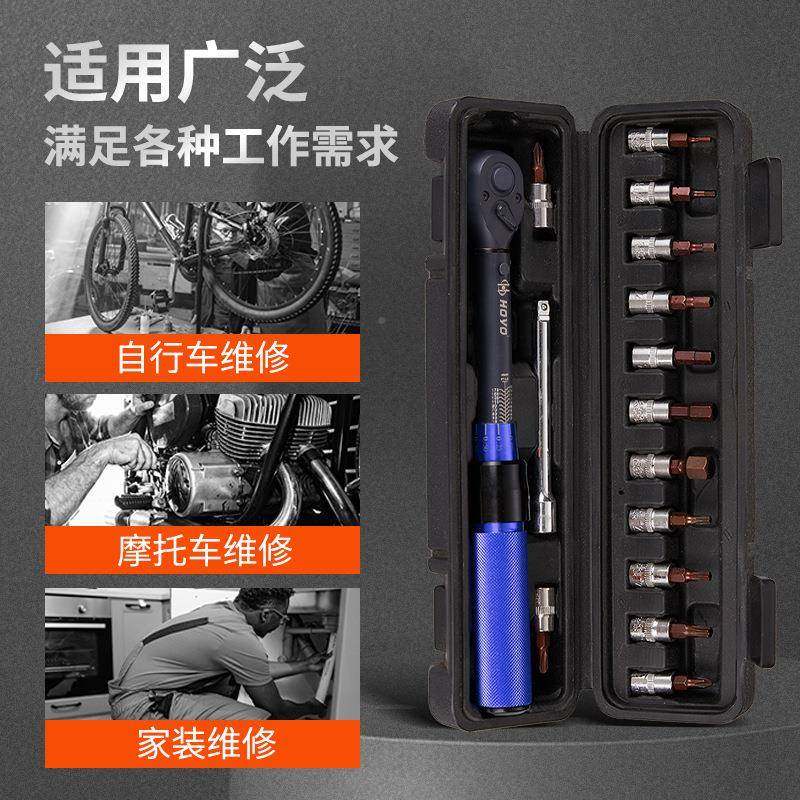 适用广泛
满足各种工作需求

自行车维修

摩托车维修

家装维修

HOVO