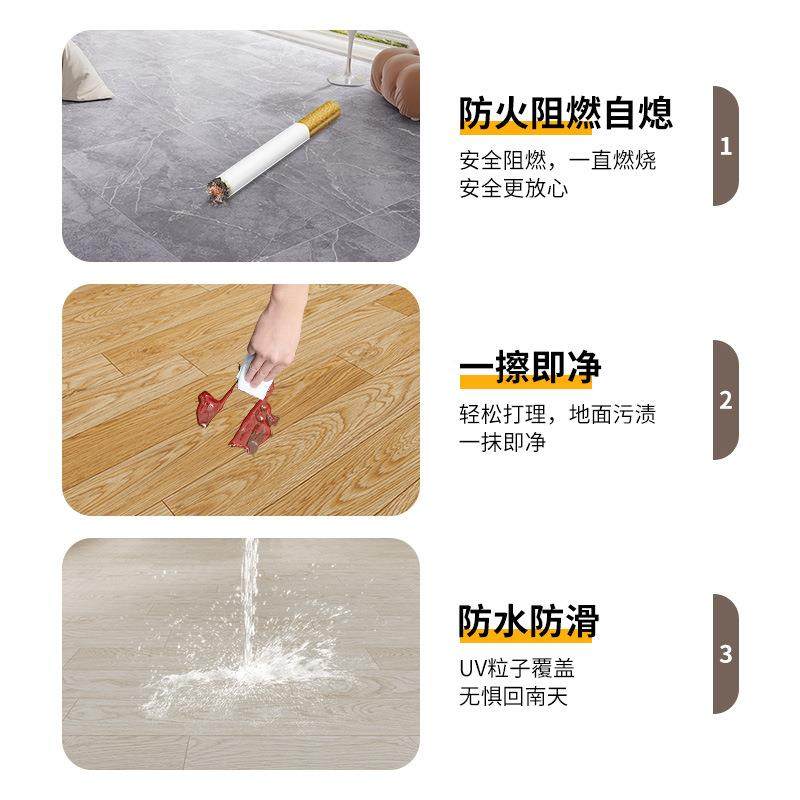 防火阻燃自熄

安全阻燃，一直燃烧
安全更放心

1

一擦即净

轻松打理，地面污渍
一抹即净

2

防水防滑

UV粒子覆盖
无惧回南天

3