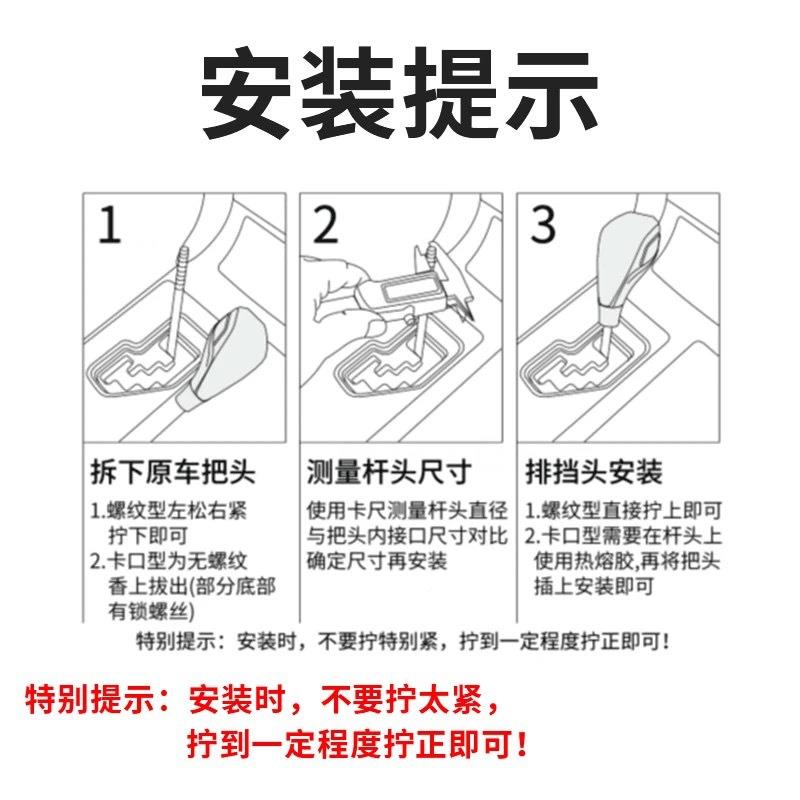 安装提示

1

拆下原车把头

1.螺纹型左松右紧拧下即可
2.卡口型为无螺纹香上拔出(部分底部有锁螺丝)

2

测量杆头尺寸

使用卡尺测量杆头直径与把头内接口尺寸对比确定尺寸再安装

3

排挡头安装

1.螺纹型直接拧上即可
2.卡口型需要在杆头上使用热熔胶,再将把头插上安装即可

特别提示：安装时，不要拧特别紧，拧到一定程度拧正即可！

特别提示：安装时，不要拧太紧，拧到一定程度拧正即可！