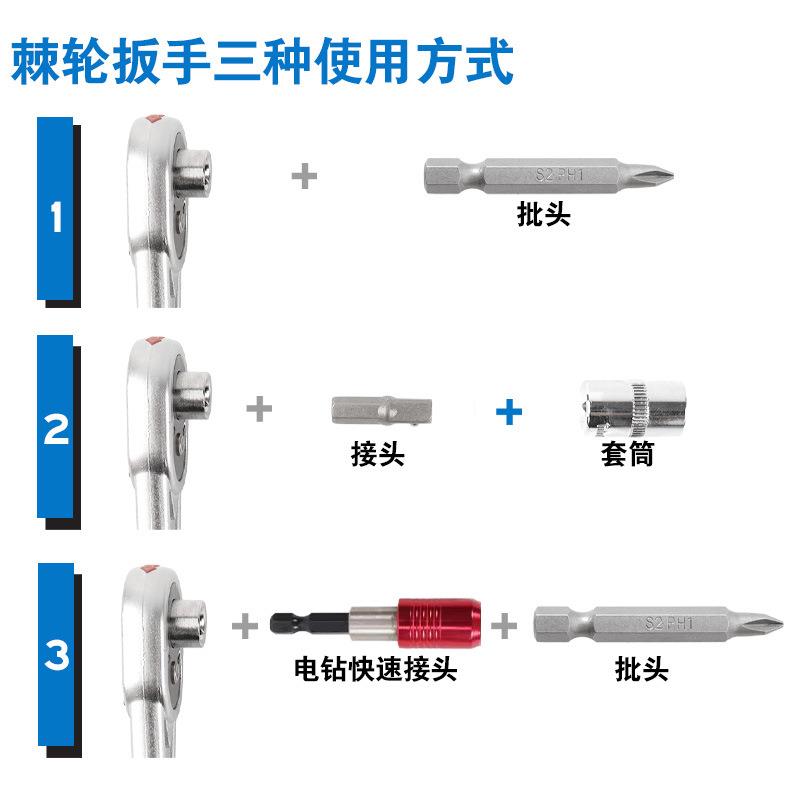 棘轮扳手三种使用方式

1

+

S2 PH1

批头

2

+

接头

+

套筒

3

+

电钻快速接头

+

S2 PH1

批头