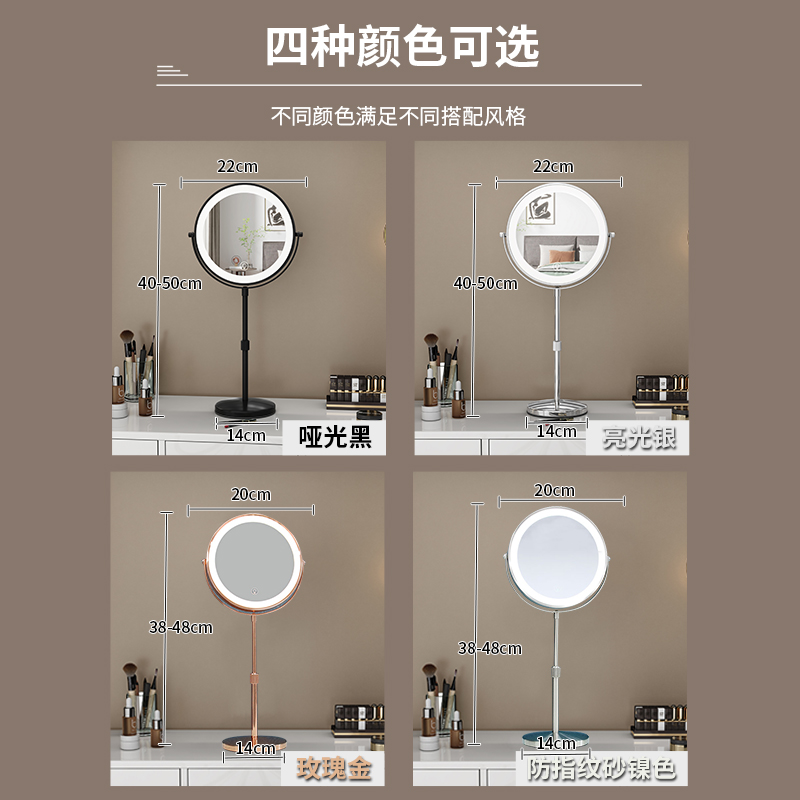 四种颜色可选

不同颜色满足不同搭配风格

22cm
40-50cm
14cm
哑光黑

22cm
40-50cm
14cm
亮光银

20cm
38-48cm
14cm
玫瑰金

20cm
38-48cm
14cm
防指纹砂镍色