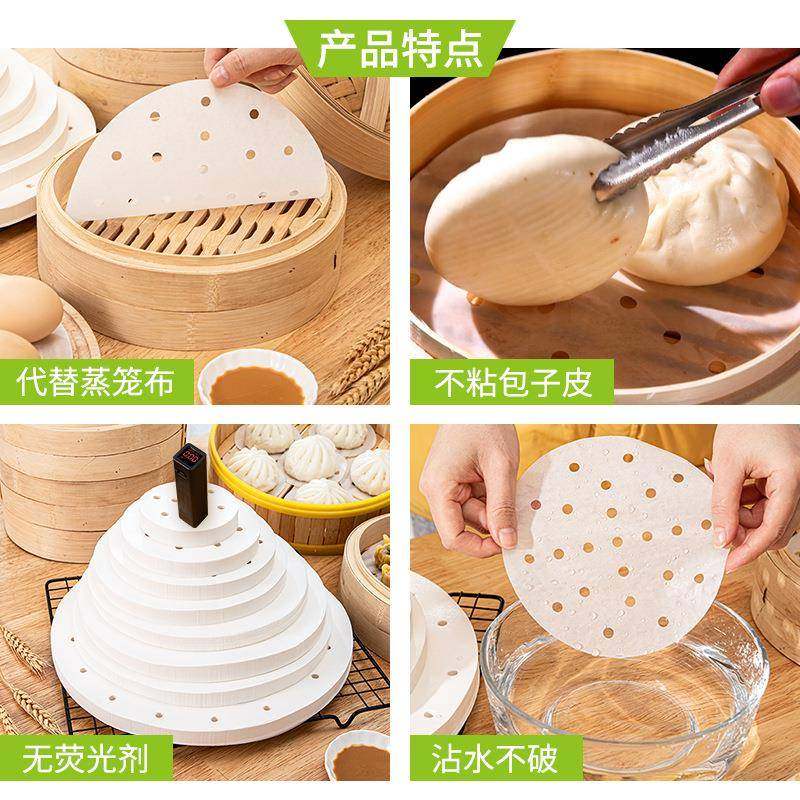 产品特点

代替蒸笼布

不粘包子皮

无荧光剂

沾水不破