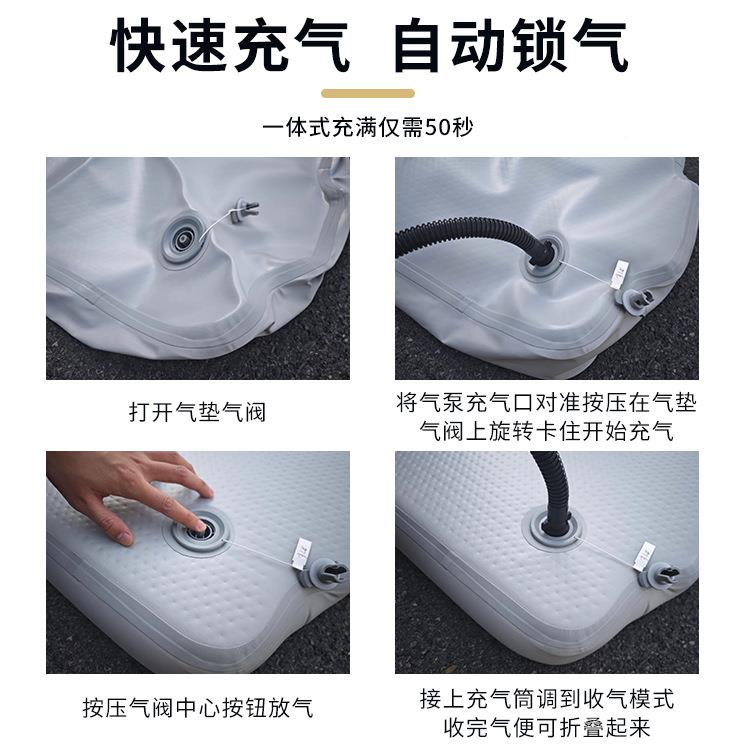 快速充气 自动锁气

一体式充满仅需50秒

打开气垫气阀

将气泵充气口对准按压在气垫气阀上旋转卡住开始充气

按压气阀中心按钮放气

接上充气筒调到收气模式收完气便可折叠起来