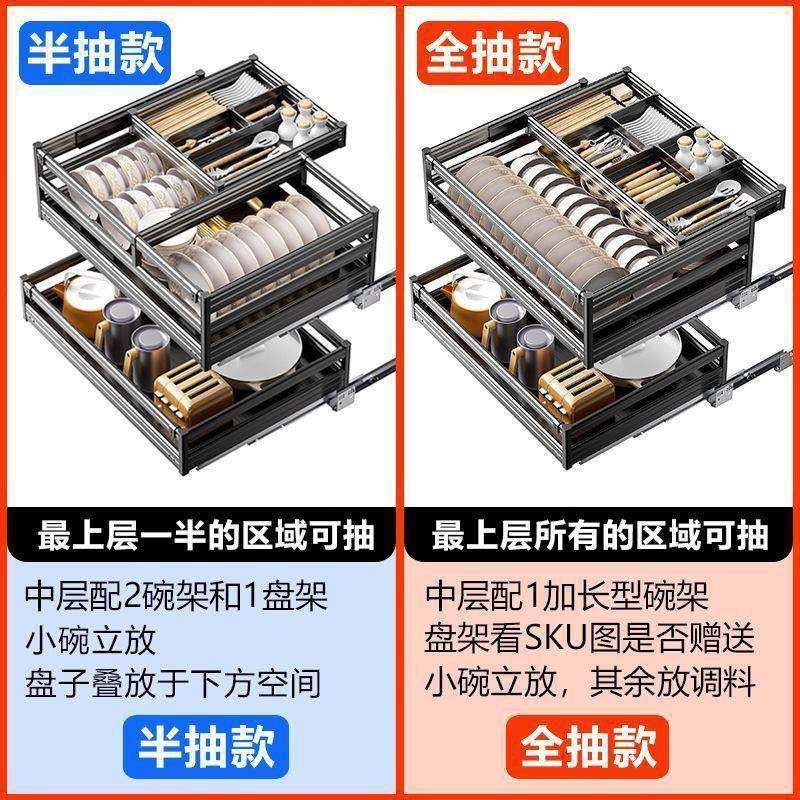 半抽款

最上层一半的区域可抽

中层配2碗架和1盘架
小碗立放
盘子叠放于下方空间

半抽款

全抽款

最上层所有的区域可抽

中层配1加长型碗架
盘架看SKU图是否赠送
小碗立放，其余放调料

全抽款