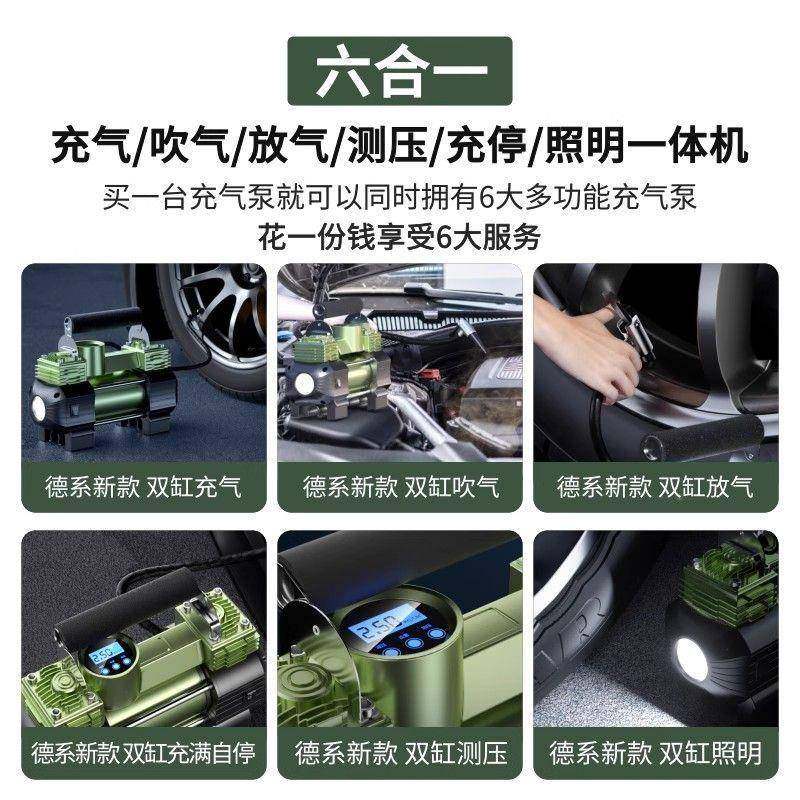 六合一

充气/吹气/放气/测压/充停/照明一体机

买一台充气泵就可以同时拥有6大多功能充气泵

花一份钱享受6大服务

德系新款 双缸充气

德系新款 双缸吹气

德系新款 双缸放气

250

德系新款 双缸充满自停

250

德系新款 双缸测压

德系新款 双缸照明