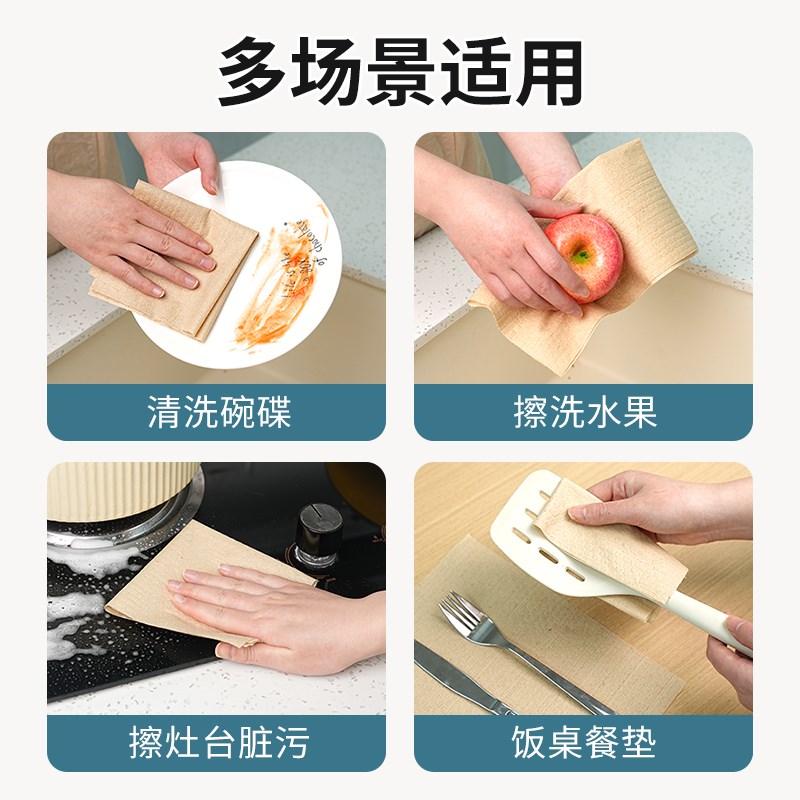 多场景适用

清洗碗碟

擦洗水果

擦灶台脏污

饭桌餐垫