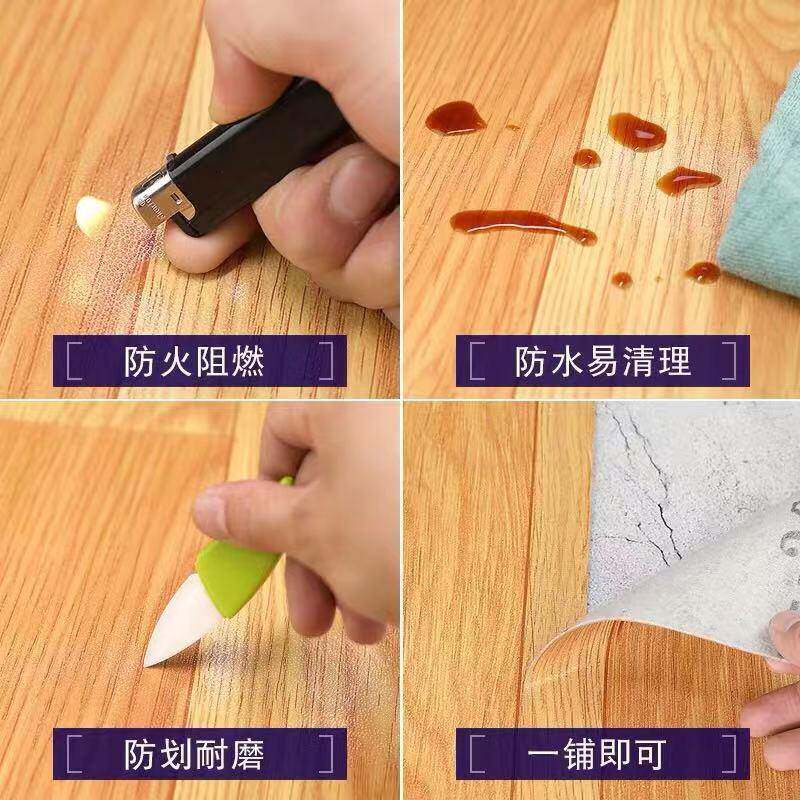 [ 防火阻燃 ]

[ 防水易清理 ]

[ 防划耐磨 ]

[ 一铺即可 ]