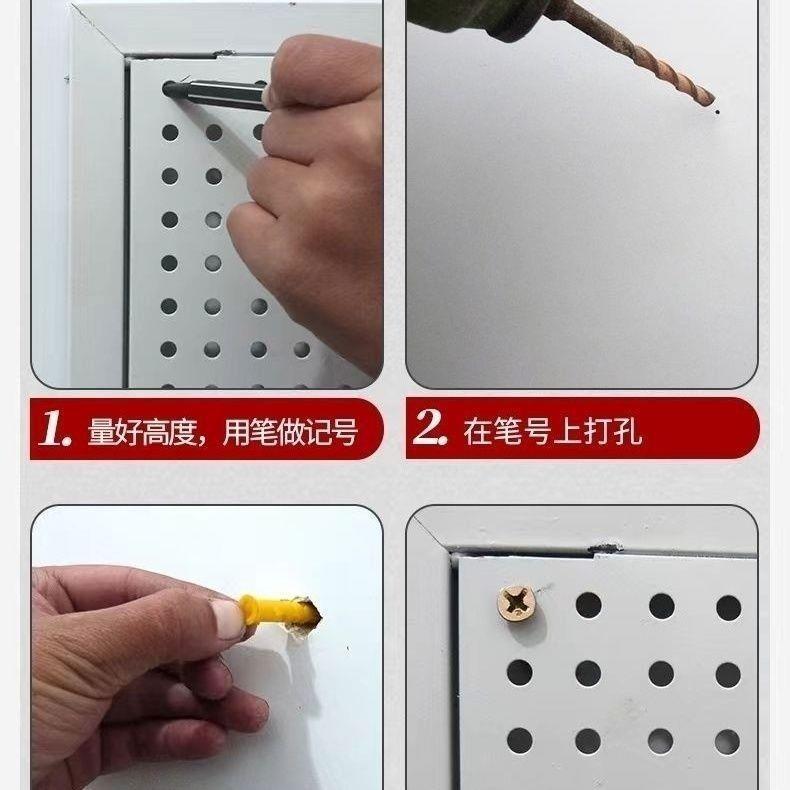 1. 量好高度，用笔做记号

2. 在笔号上打孔