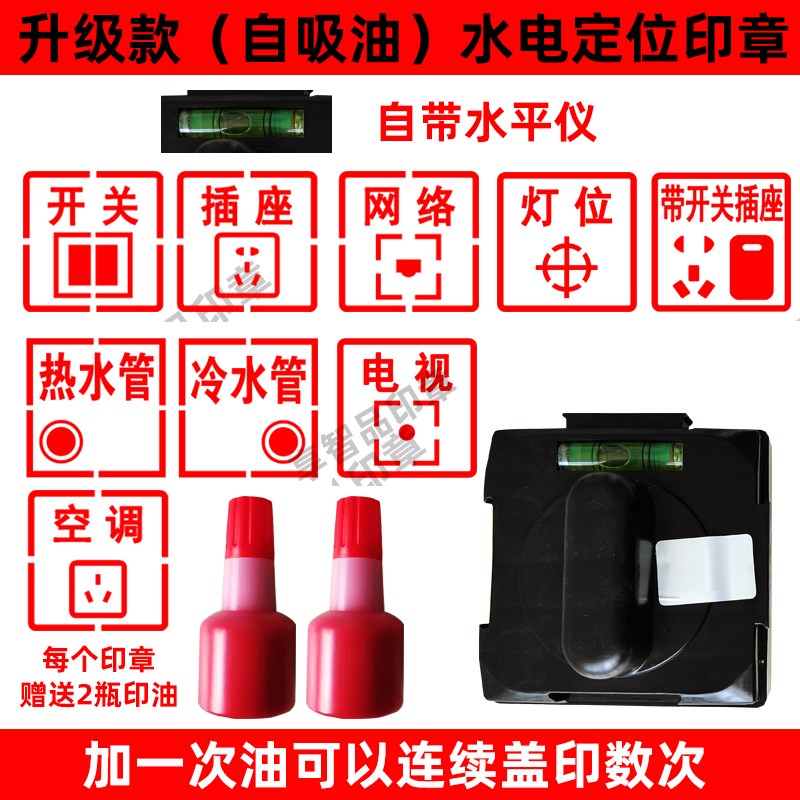 升级款（自吸油）水电定位印章

自带水平仪

开关

插座

网络

灯位

带开关插座

热水管

冷水管

电视

空调

每个印章
赠送2瓶印油

加一次油可以连续盖印数次