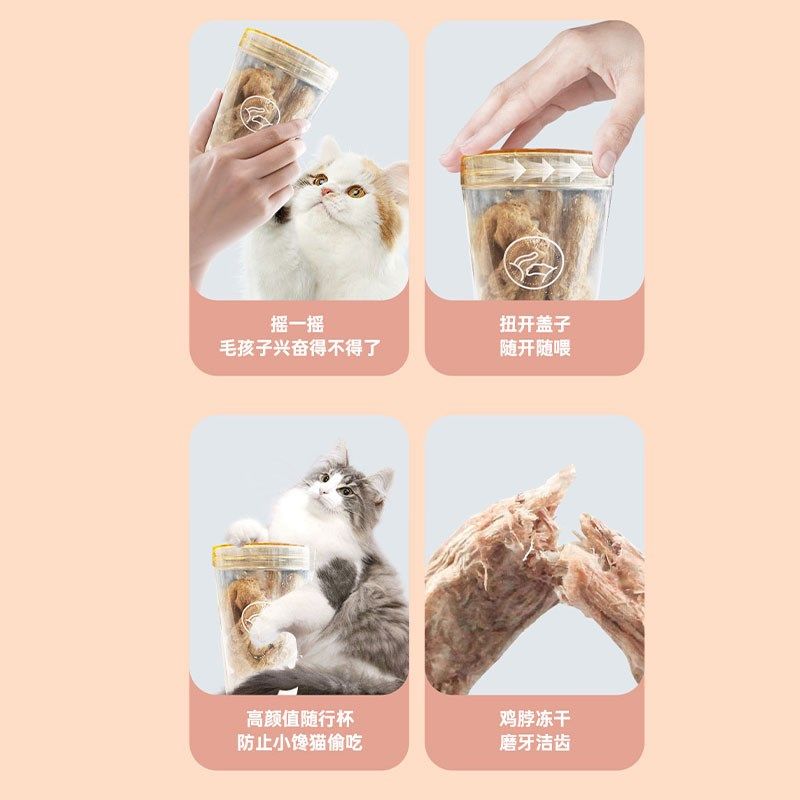 摇一摇
毛孩子兴奋得不得了

扭开盖子
随开随喂

高颜值随行杯
防止小馋猫偷吃

鸡脖冻干
磨牙洁齿