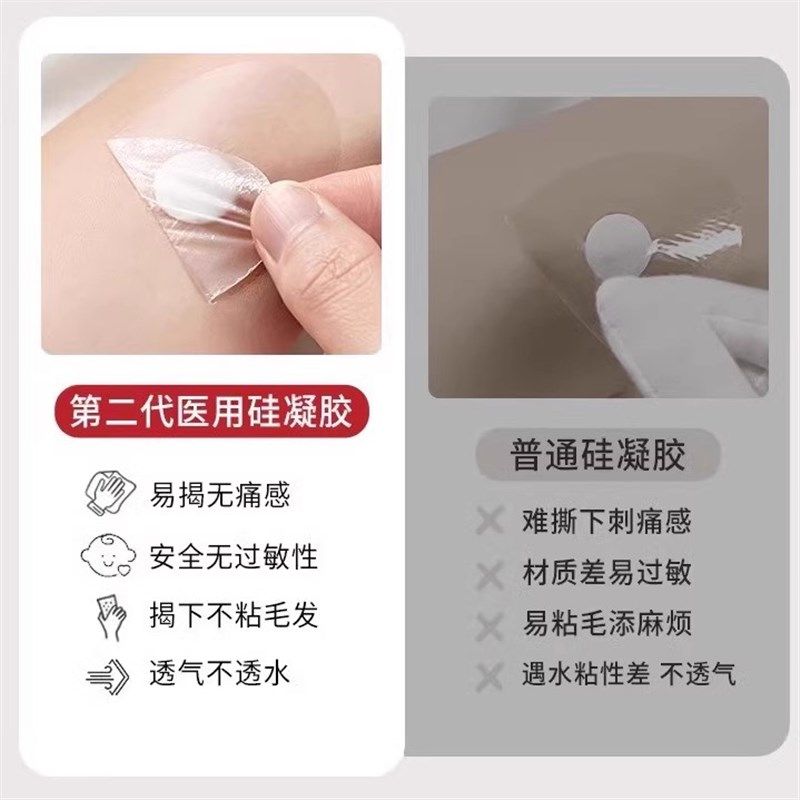 第二代医用硅凝胶

易揭无痛感

安全无过敏性

揭下不粘毛发

透气不透水

普通硅凝胶

难撕下刺痛感

材质差易过敏

易粘毛添麻烦

遇水粘性差 不透气