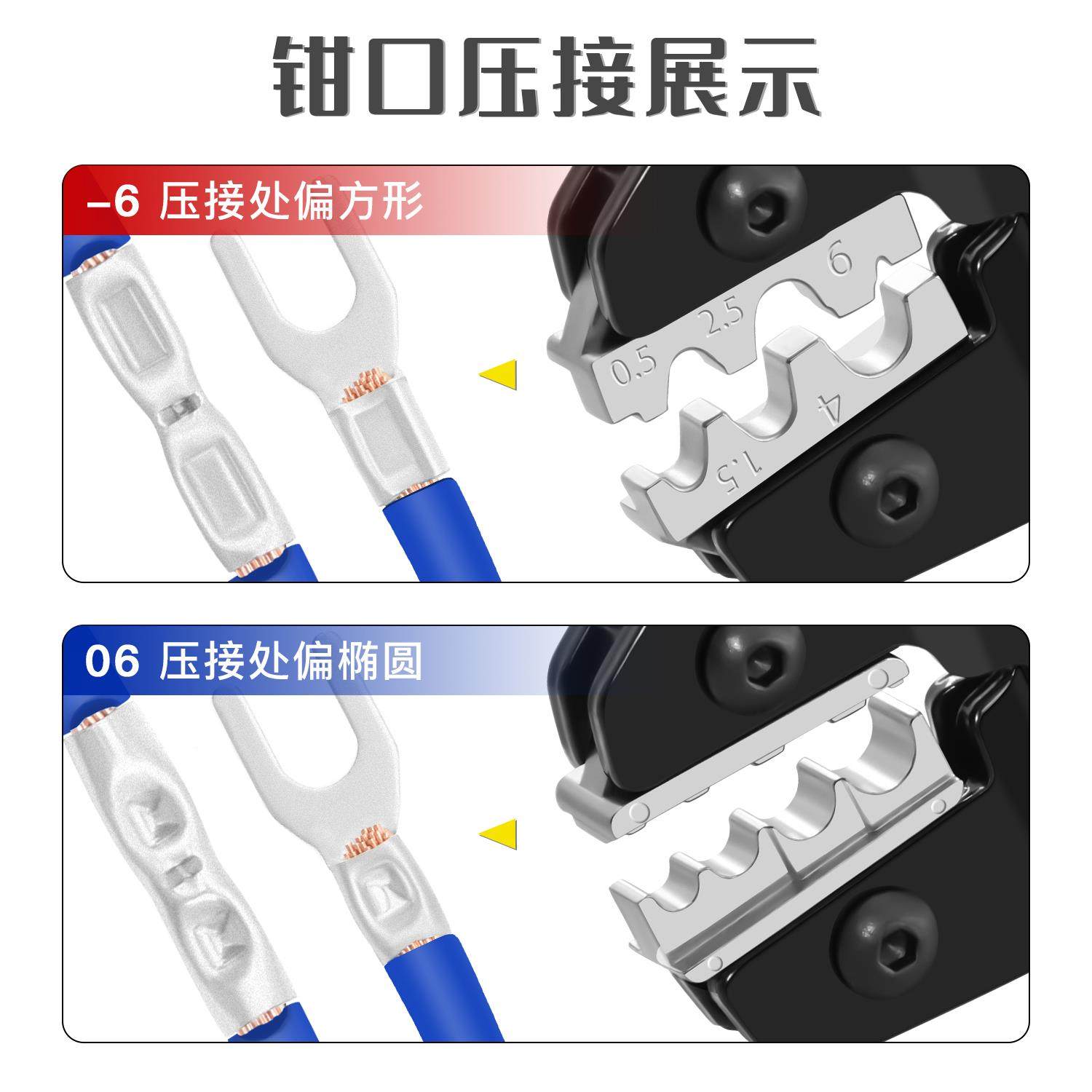 钳口压接展示

-6 压接处偏方形

0.5 2.5 6 1.5 4

06 压接处偏椭圆