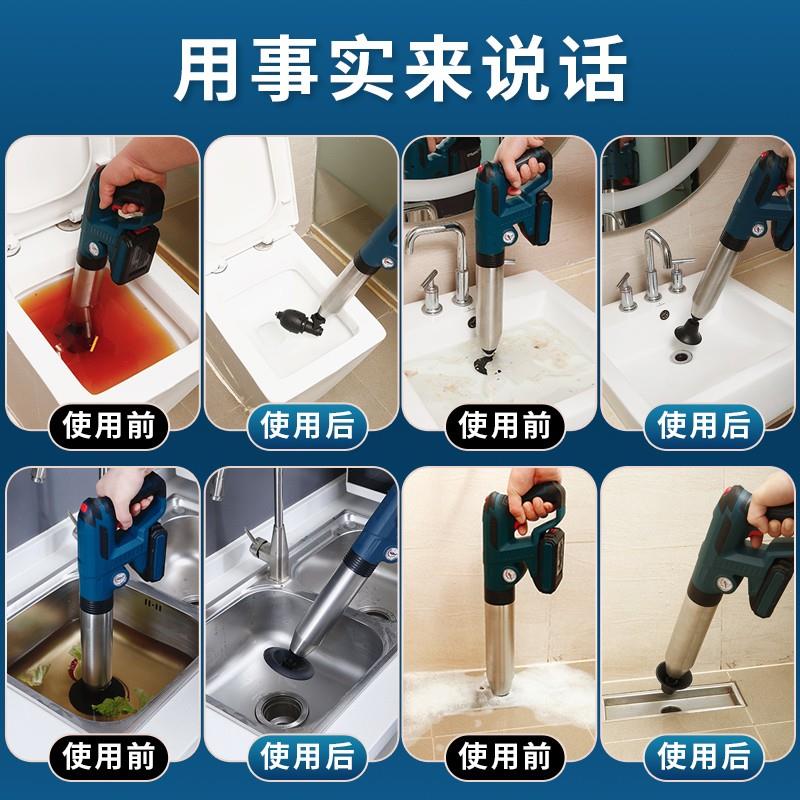 用事实来说话

使用前

使用后

使用前

使用后

使用前

使用后

使用前

使用后