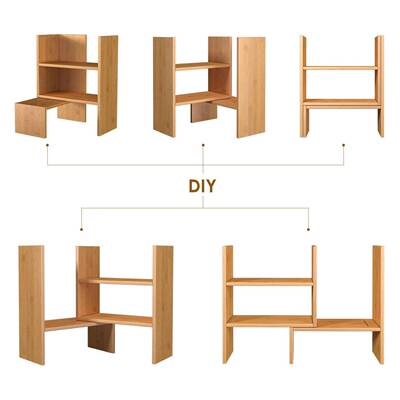 DIY