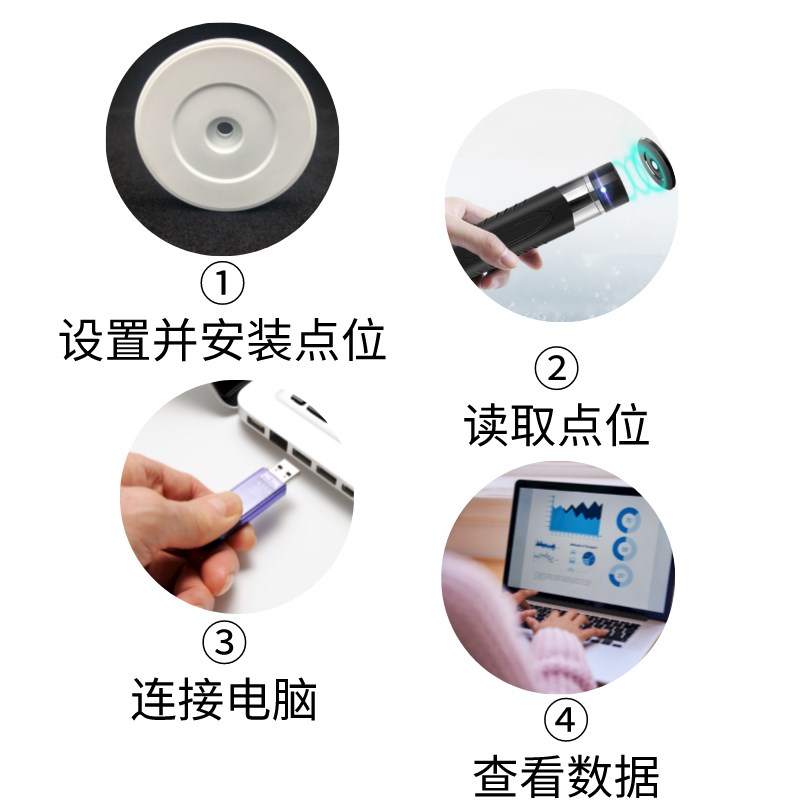 ①
设置并安装点位

②
读取点位

③
连接电脑

④
查看数据