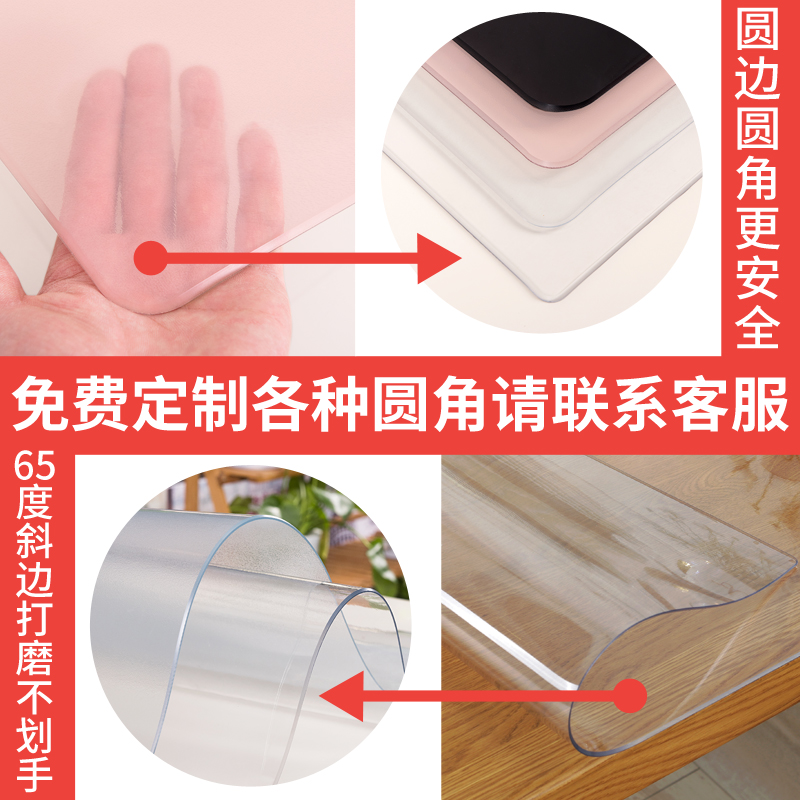 圆边圆角更安全

免费定制各种圆角请联系客服

65度斜边打磨不划手