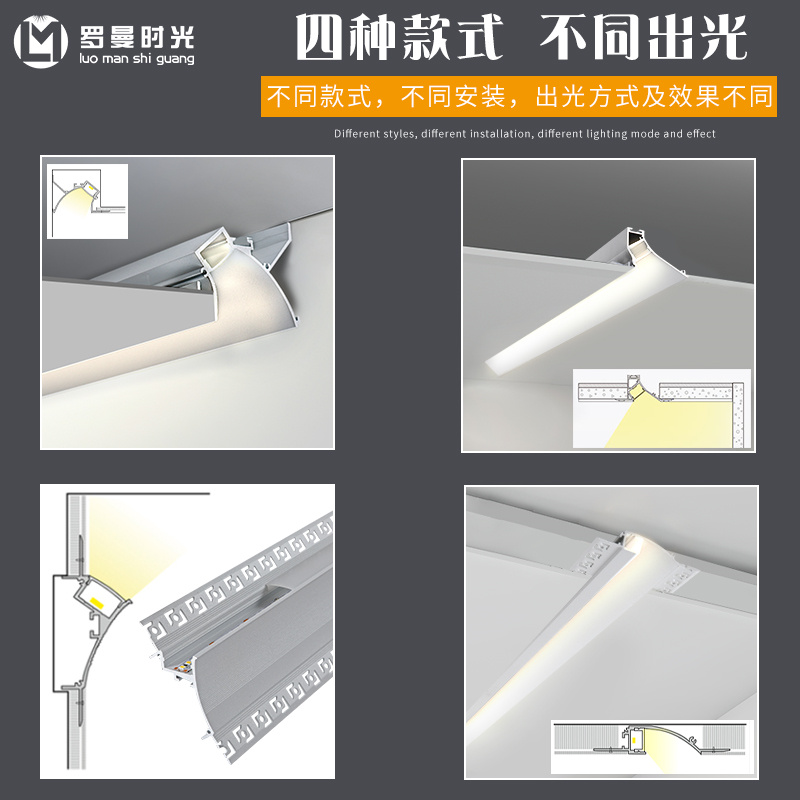 罗曼时光
luo man shi guang

四种款式 不同出光

不同款式，不同安装，出光方式及效果不同

Different styles, different installation, different lighting mode and effect