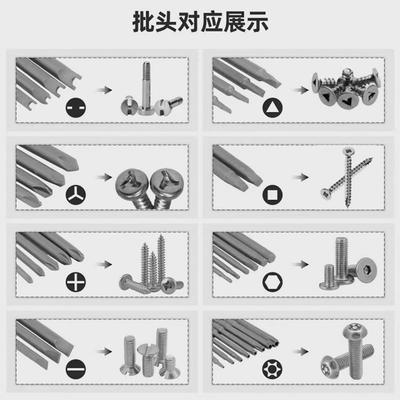 批头对应展示