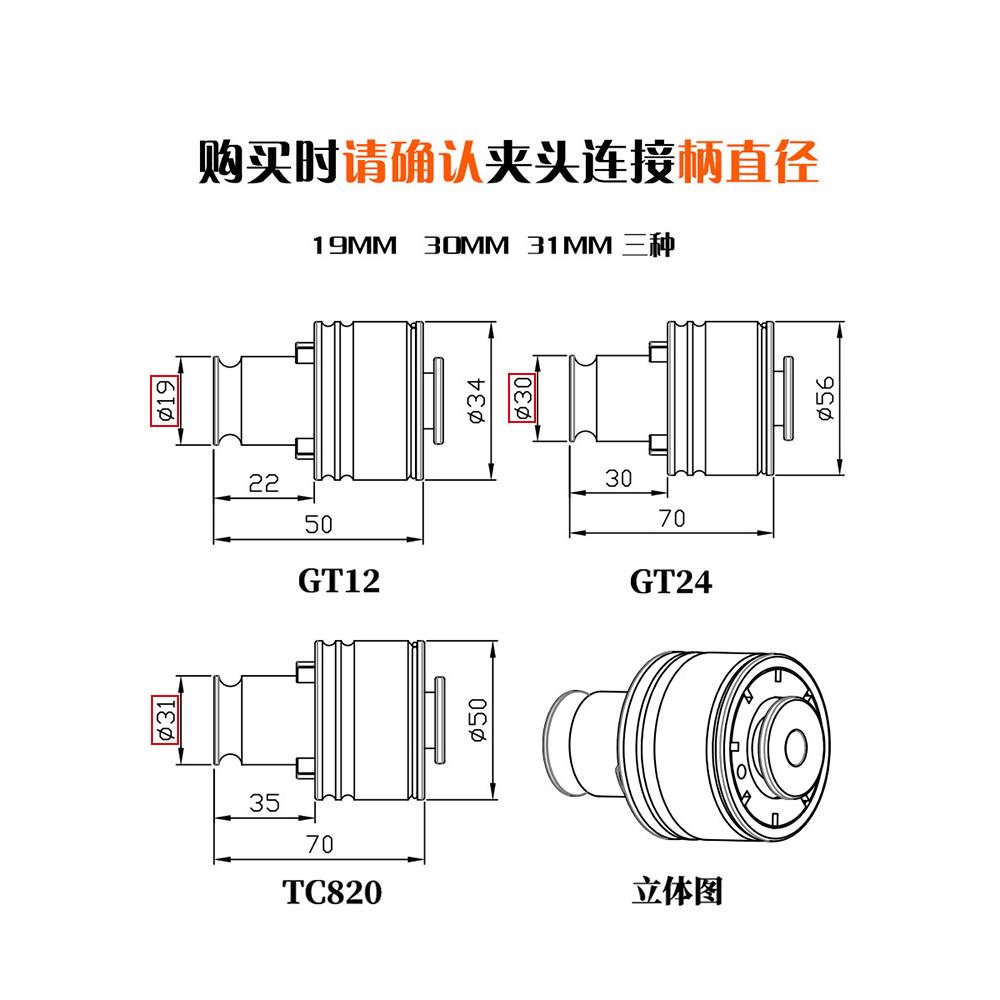 购买时请确认夹头连接柄直径

19MM 30MM 31MM 三种

ø19
ø34
22
50
GT12

ø30
ø56
30
70
GT24

ø31
ø50
35
70
TC820

立体图