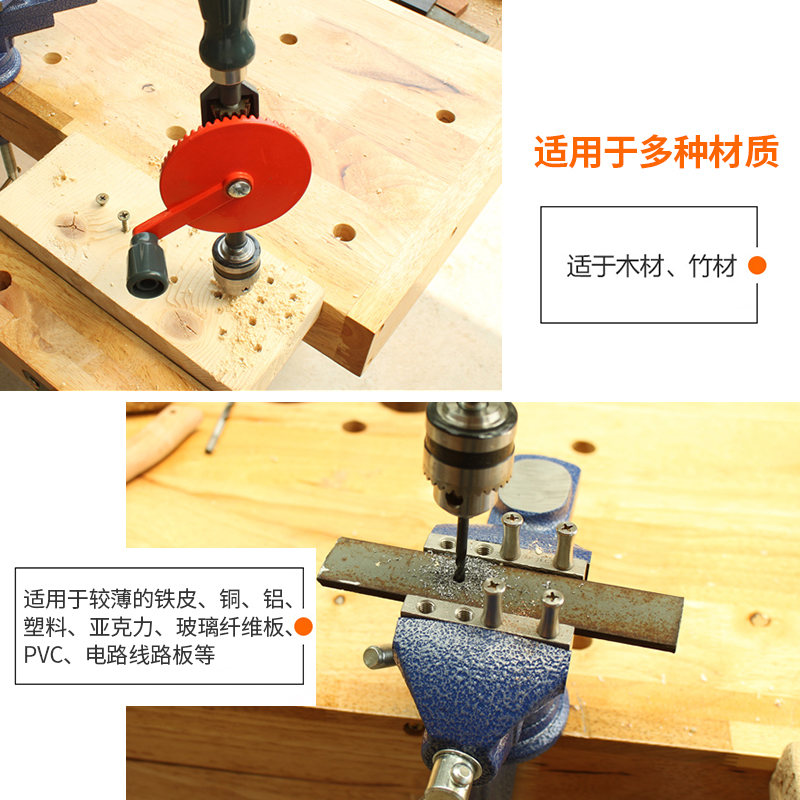 适用于多种材质

适于木材、竹材

适用于较薄的铁皮、铜、铝、塑料、亚克力、玻璃纤维板、PVC、电路线路板等