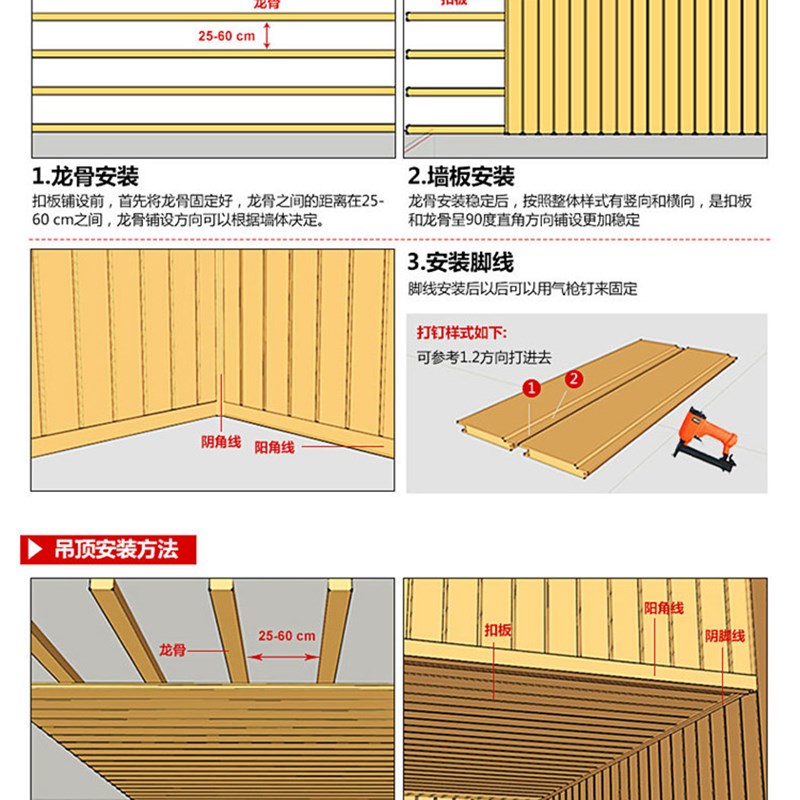 龙骨

25-60 cm

扣板

1.龙骨安装
扣板铺设前，首先将龙骨固定好，龙骨之间的距离在25-60 cm之间，龙骨铺设方向可以根据墙体决定。

2.墙板安装
龙骨安装稳定后，按照整体样式有竖向和横向，是扣板和龙骨呈90度直角方向铺设更加稳定

阴角线

阳角线

3.安装脚线
脚线安装后以后可以用气枪钉来固定

打钉样式如下:
可参考1.2方向打进去

1

2

吊顶安装方法

龙骨

25-60 cm

扣板

阳角线

阴脚线