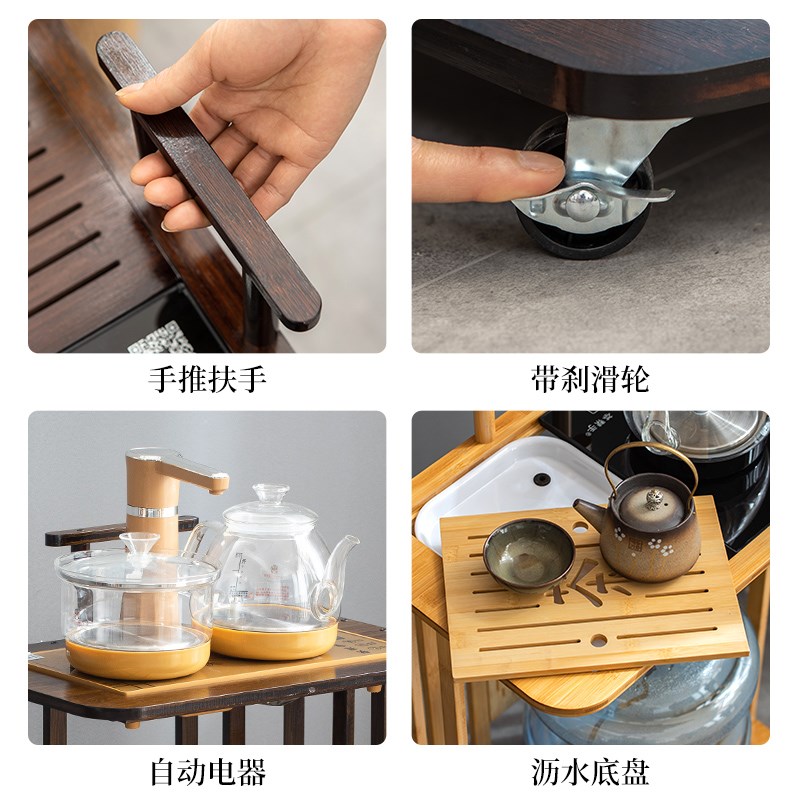 手推扶手

带刹滑轮

自动电器

沥水底盘