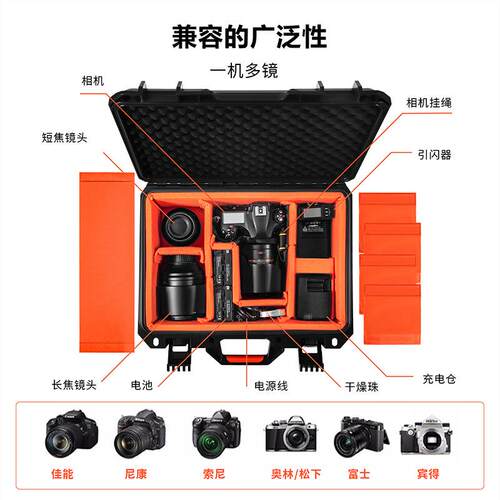 兼容的广泛性

一机多镜

相机

相机挂绳

短焦镜头

引闪器

长焦镜头

电池

电源线

干燥珠

充电仓

佳能

尼康

索尼

奥林/松下

富士

宾得