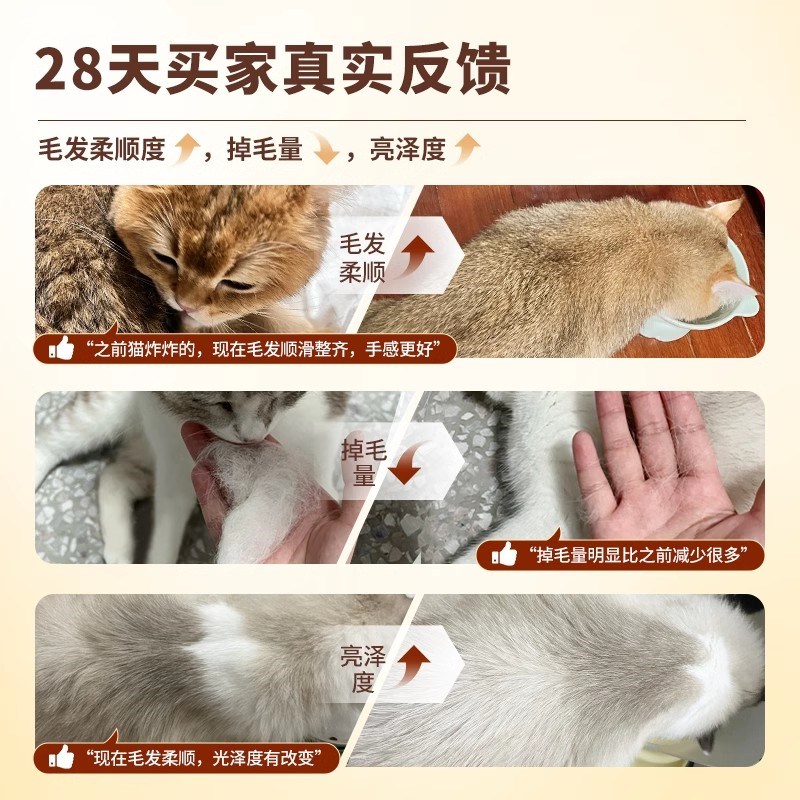 28天买家真实反馈

毛发柔顺度，掉毛量，亮泽度

毛发柔顺

“之前猫炸炸的，现在毛发顺滑整齐，手感更好”

掉毛量

“掉毛量明显比之前减少很多”

亮泽度

“现在毛发柔顺，光泽度有改变”