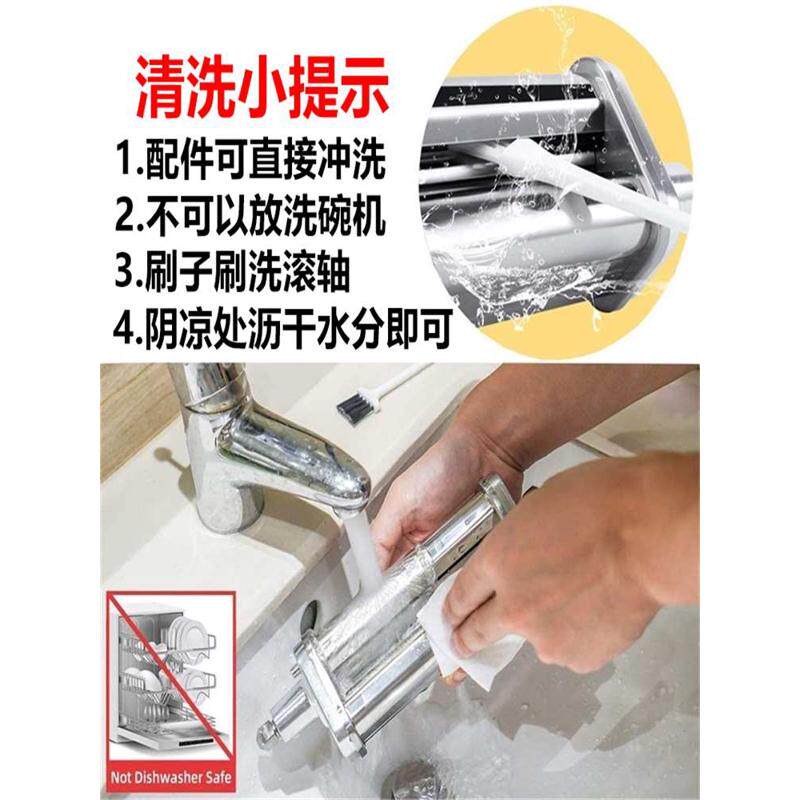 清洗小提示
1.配件可直接冲洗
2.不可以放洗碗机
3.刷子刷洗滚轴
4.阴凉处沥干水分即可

Not Dishwasher Safe