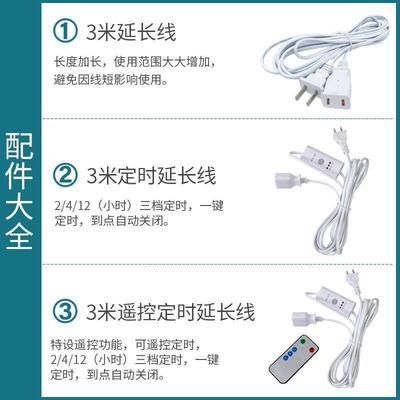 配件大全

① 3米延长线

长度加长，使用范围大大增加，避免因线短影响使用。

② 3米定时延长线

2/4/12（小时）三档定时，一键定时，到点自动关闭。

③ 3米遥控定时延长线

特设遥控功能，可遥控定时，2/4/12（小时）三档定时，一键定时，到点自动关闭。