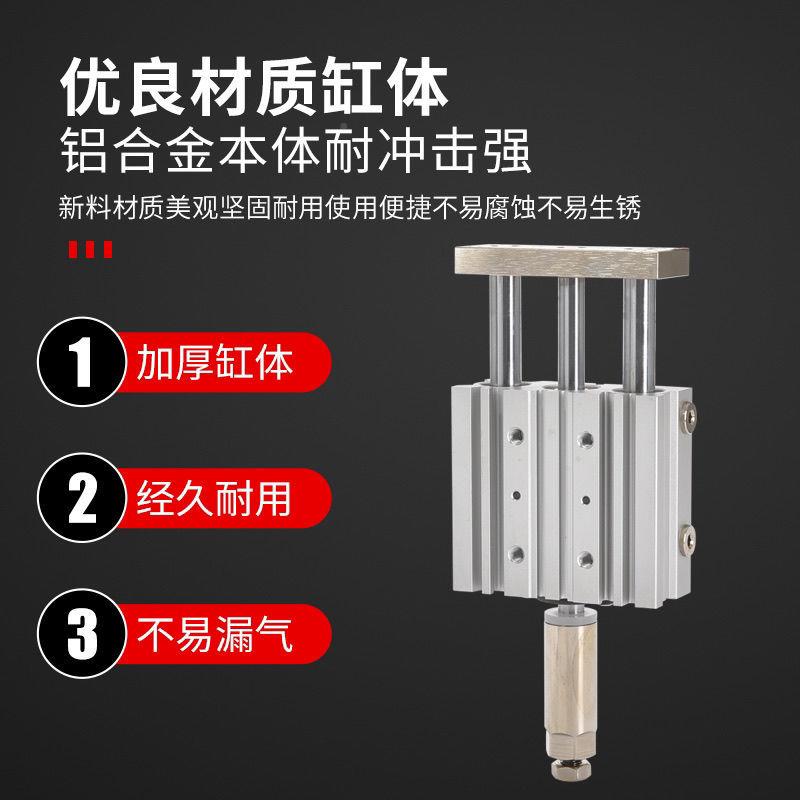 优良材质缸体
铝合金本体耐冲击强
新料材质美观坚固耐用使用便捷不易腐蚀不易生锈

1 加厚缸体

2 经久耐用

3 不易漏气