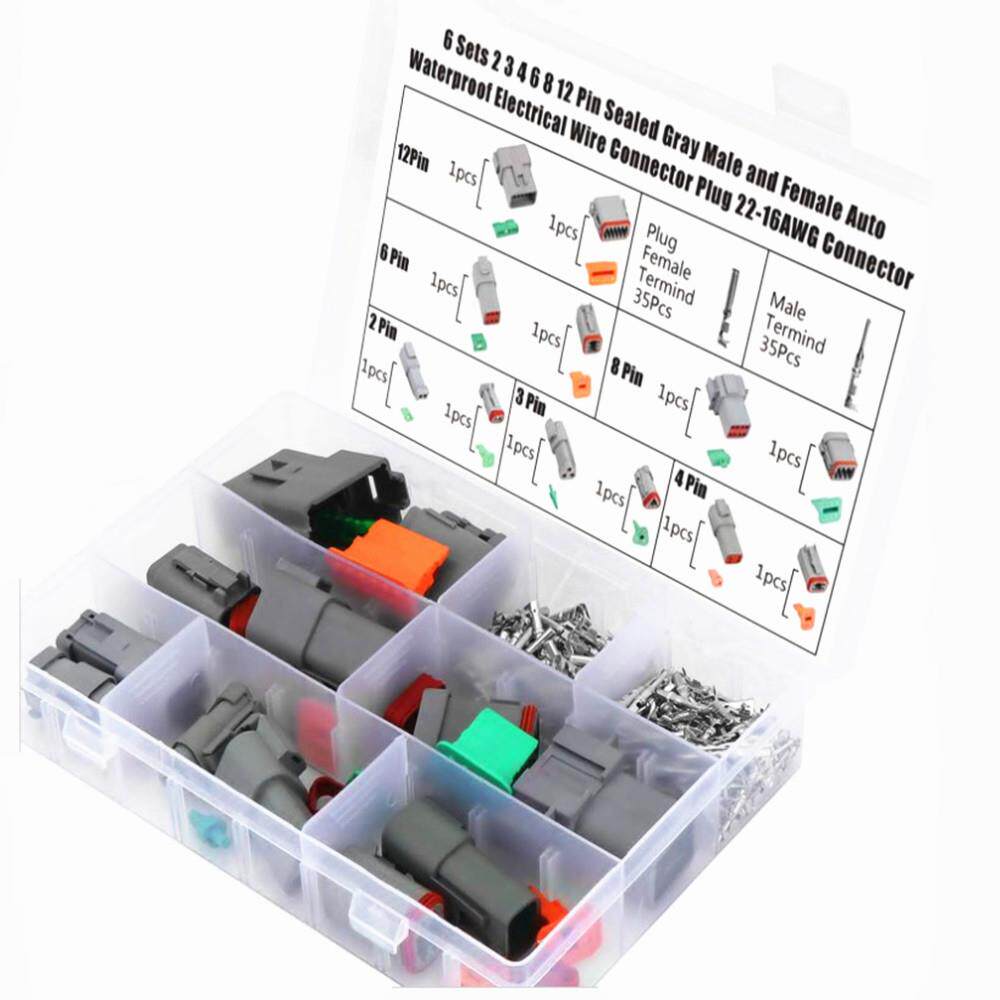 6 Sets 2 3 4 6 8 12 Pin Sealed Gray Male and Female Auto Waterproof Electrical Wire Connector Plug 22-16AWG Connector

12Pin
1pcs
1pcs

Plug Female Termind 35Pcs

Male Termind 35Pcs

6 Pin
1pcs
1pcs

2 Pin
1pcs
1pcs

3 Pin
1pcs
1pcs

8 Pin
1pcs
1pcs

4 Pin
1pcs
1pcs