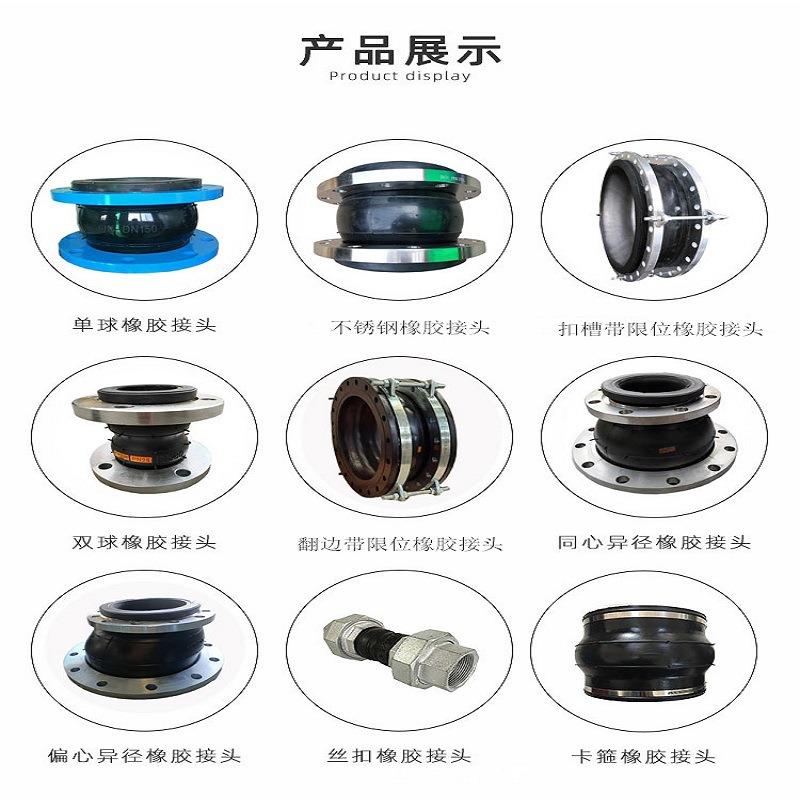 产品展示
Product display

DN150

单球橡胶接头

不锈钢橡胶接头

扣槽带限位橡胶接头

双球橡胶接头

翻边带限位橡胶接头

同心异径橡胶接头

偏心异径橡胶接头

丝扣橡胶接头

卡箍橡胶接头