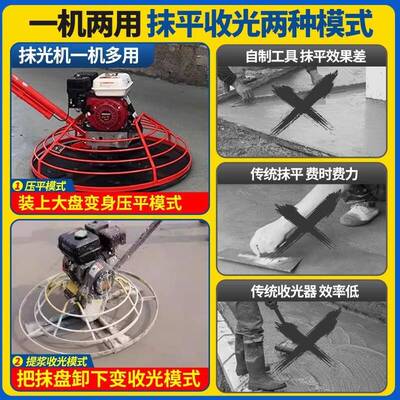 一机两用 抹平收光两种模式

抹光机一机多用

1 压平模式
装上大盘变身压平模式

2 提浆收光模式
把抹盘卸下变收光模式

自制工具 抹平效果差

传统抹平 费时费力

传统收光器 效率低