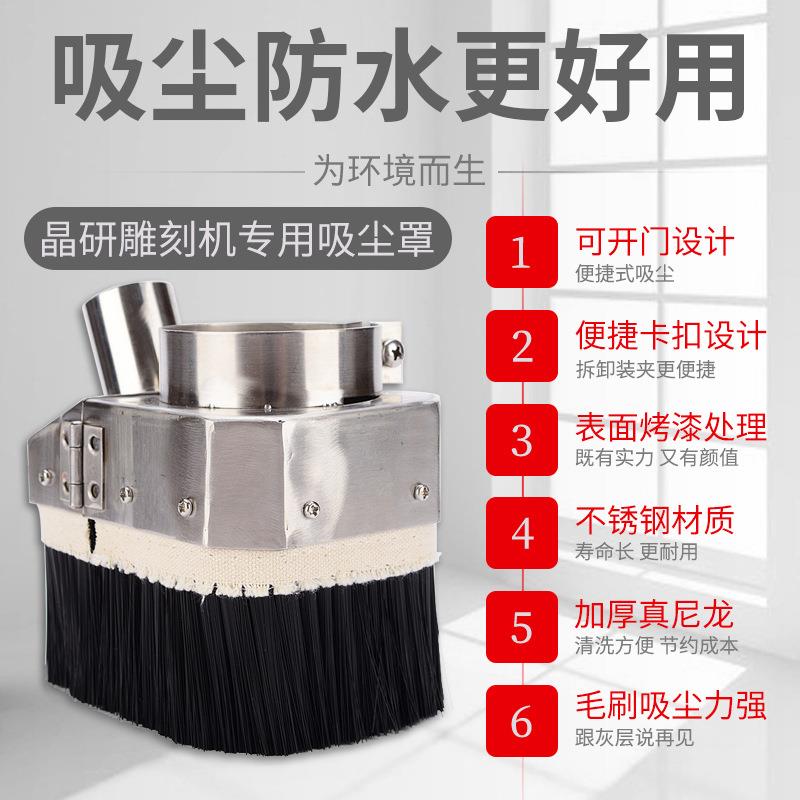 吸尘防水更好用

为环境而生

晶研雕刻机专用吸尘罩

1
可开门设计
便捷式吸尘

2
便捷卡扣设计
拆卸装夹更便捷

3
表面烤漆处理
既有实力 又有颜值

4
不锈钢材质
寿命长 更耐用

5
加厚真尼龙
清洗方便 节约成本

6
毛刷吸尘力强
跟灰层说再见