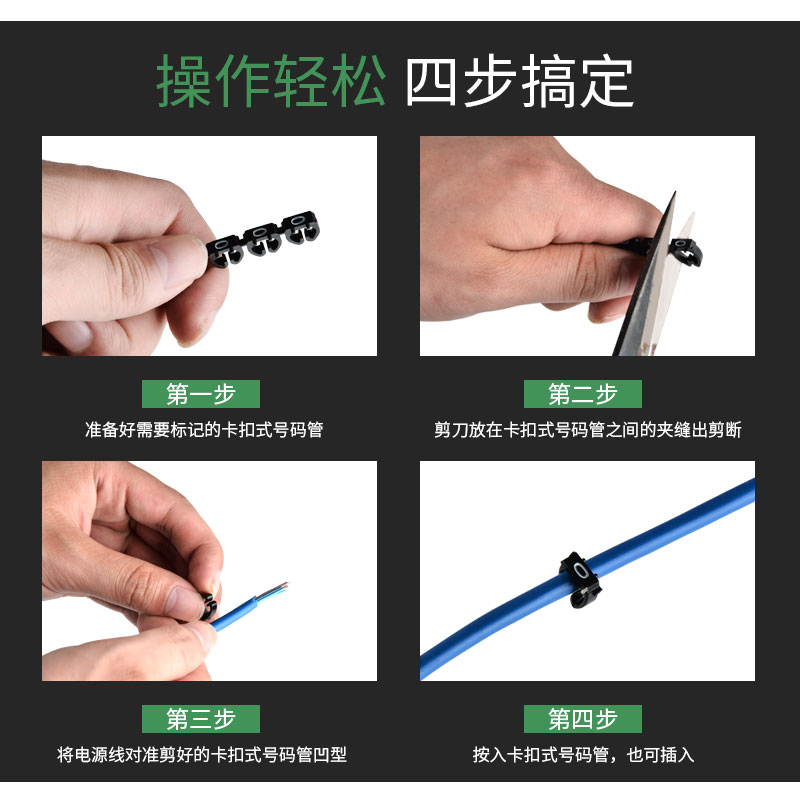 操作轻松 四步搞定

第一步
准备好需要标记的卡扣式号码管

第二步
剪刀放在卡扣式号码管之间的夹缝出剪断

第三步
将电源线对准剪好的卡扣式号码管凹型

第四步
按入卡扣式号码管，也可插入