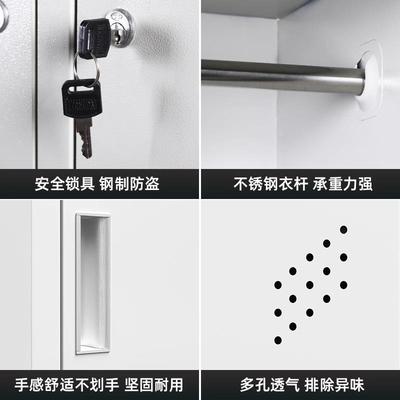 安全锁具 钢制防盗

不锈钢衣杆 承重力强

手感舒适不划手 坚固耐用

多孔透气 排除异味