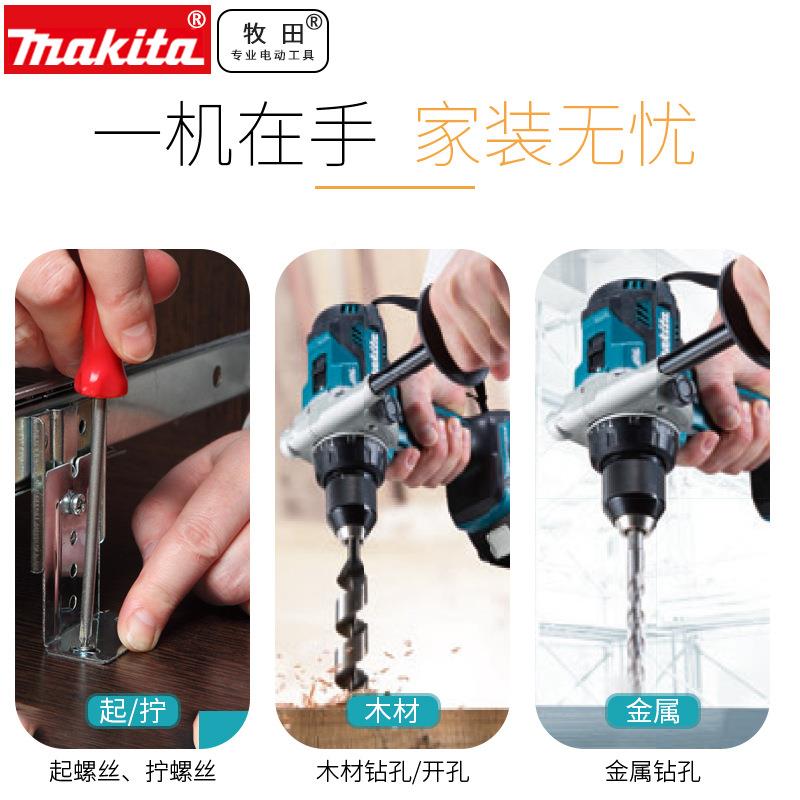 makita®
牧田®
专业电动工具

一机在手 家装无忧

起/拧
起螺丝、拧螺丝

木材
木材钻孔/开孔

金属
金属钻孔