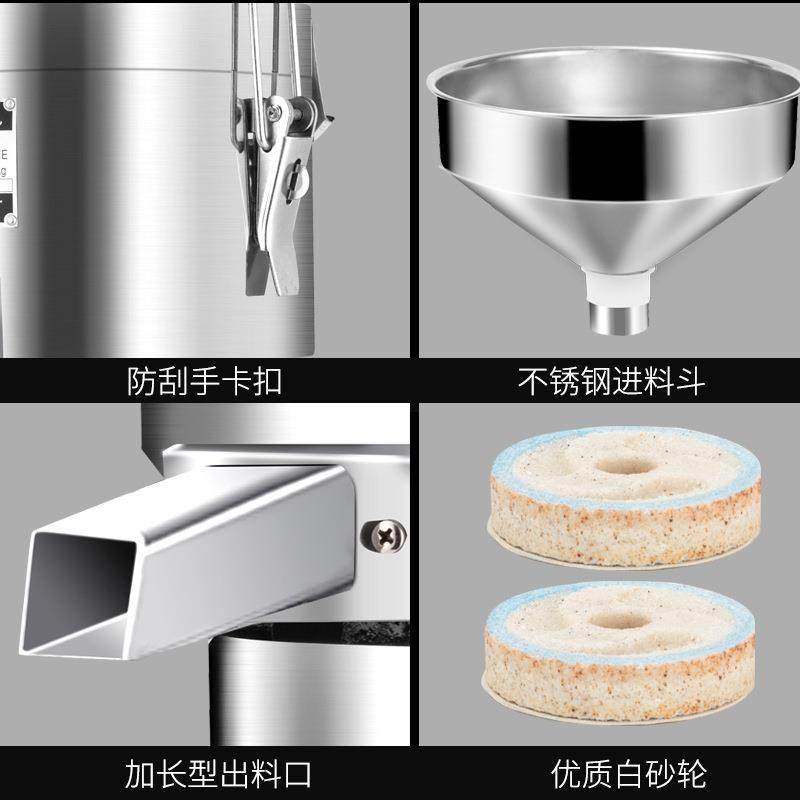 防刮手卡扣

不锈钢进料斗

加长型出料口

优质白砂轮