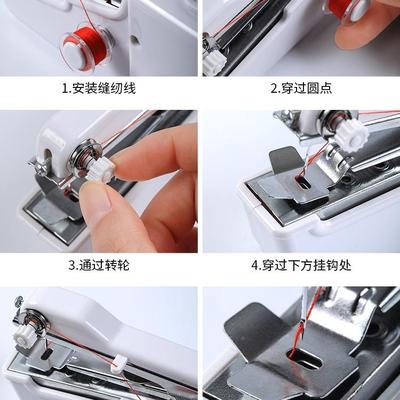 1.安装缝纫线

2.穿过圆点

3.通过转轮

4.穿过下方挂钩处