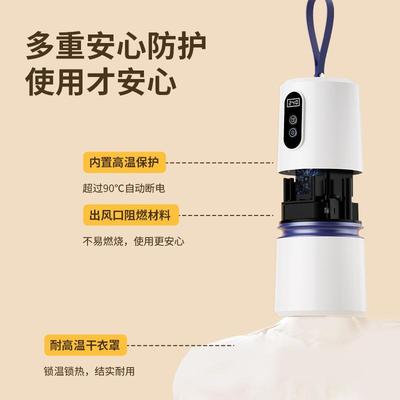 多重安心防护
使用才安心

内置高温保护
超过90°C自动断电

出风口阻燃材料
不易燃烧，使用更安心

耐高温干衣罩
锁温锁热，结实耐用