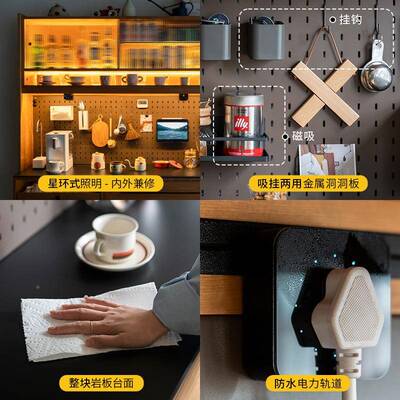 星环式照明 - 内外兼修

挂钩

illy

磁吸

吸挂两用金属洞洞板

整块岩板台面

防水电力轨道