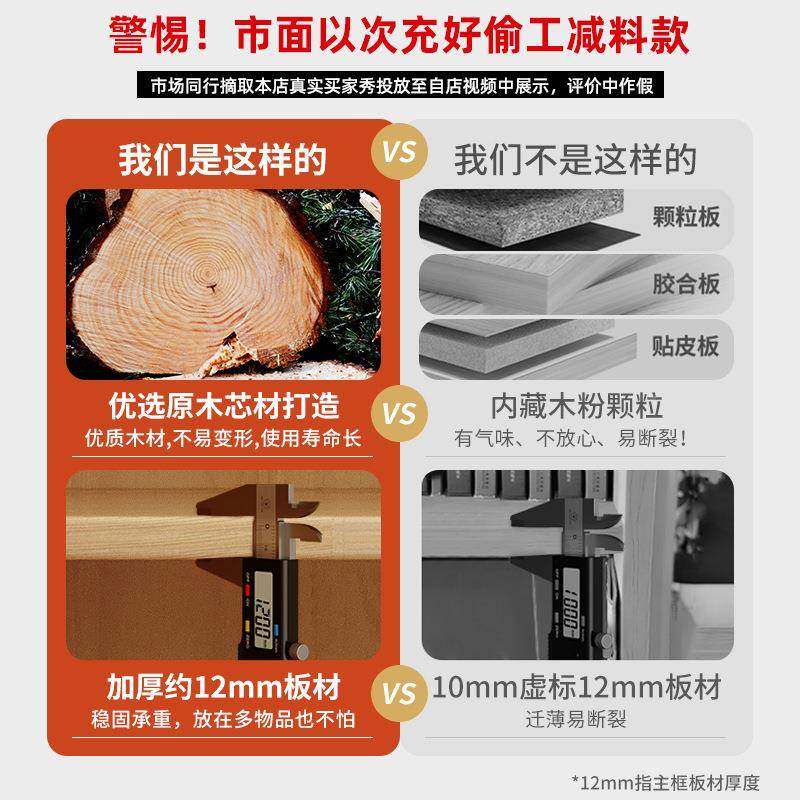 警惕！市面以次充好偷工减料款

市场同行摘取本店真实买家秀投放至自店视频中展示，评价中作假

我们是这样的

VS

我们不是这样的

颗粒板

胶合板

贴皮板

优选原木芯材打造

优质木材,不易变形,使用寿命长

VS

内藏木粉颗粒

有气味、不放心、易断裂！

12.00

10.00

加厚约12mm板材

稳固承重，放在多物品也不怕

VS

10mm虚标12mm板材

迁薄易断裂

*12mm指主框板材厚度